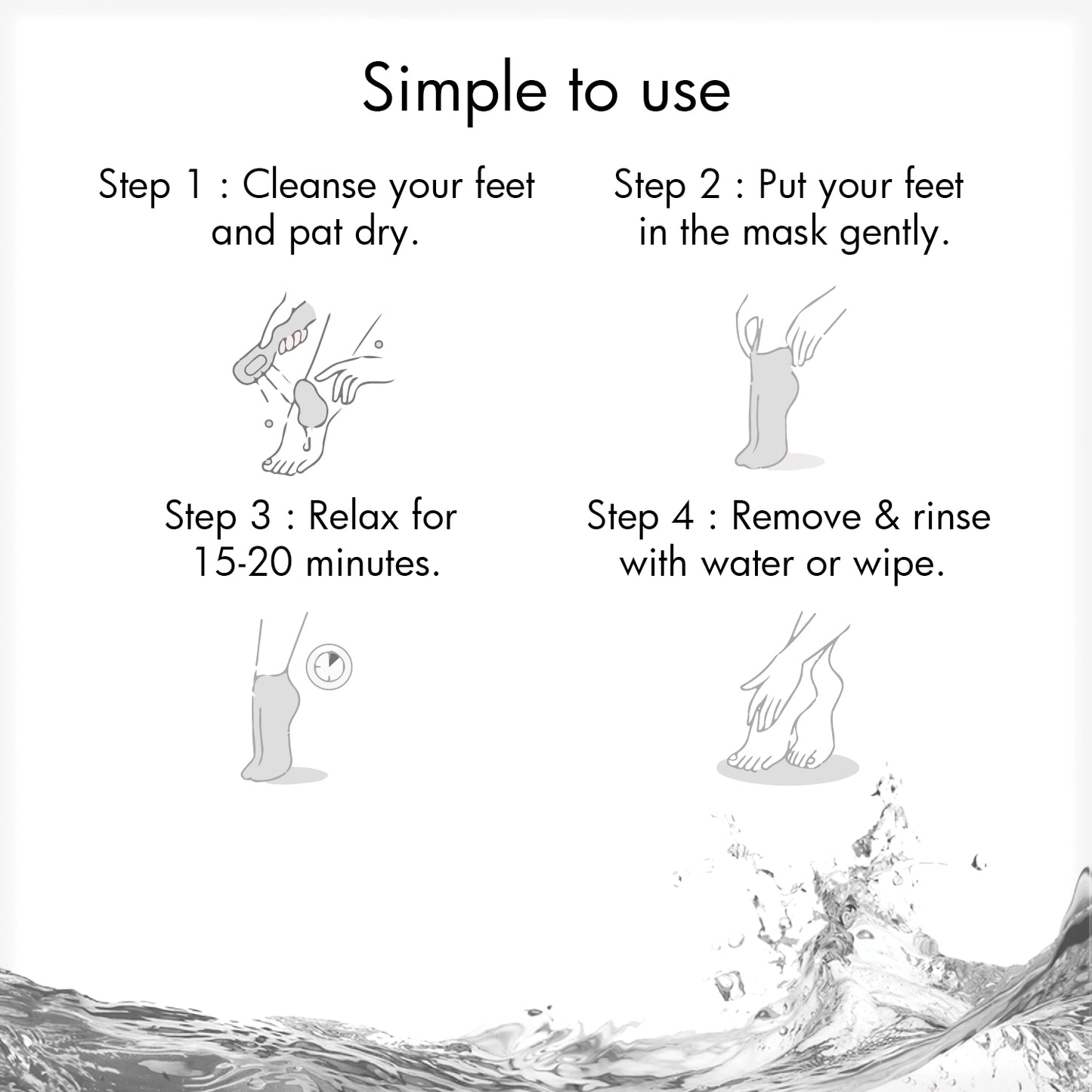 Simple to use

Step 1 : Cleanse your feet and pat dry.

Step 2 : Put your feet in the mask gently.

Step 3 : Relax for 15-20 minutes.

Step 4 : Remove & rinse with water or wipe.