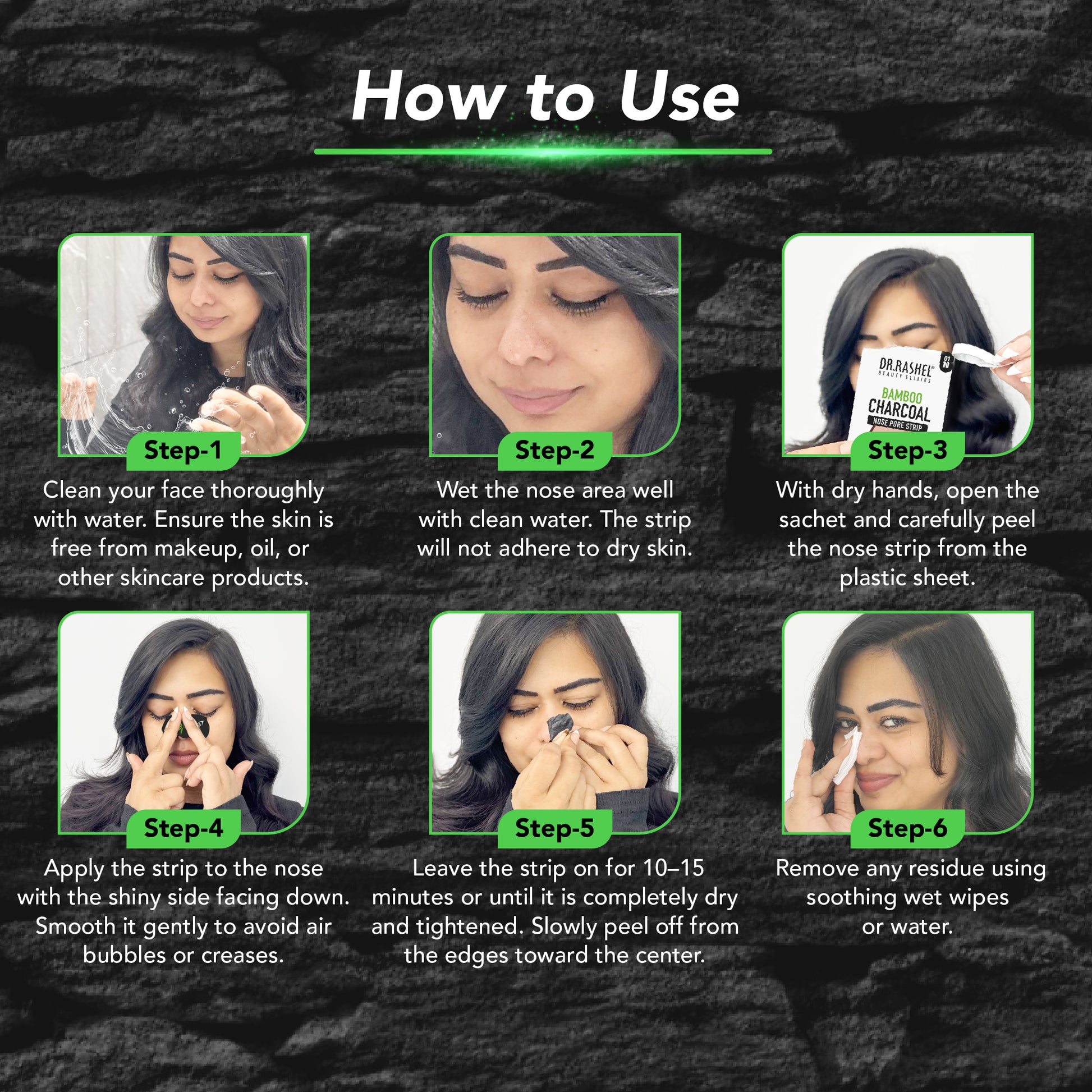 How to Use

Step-1

Clean your face thoroughly with water. Ensure the skin is free from makeup, oil, or other skincare products.

Step-2

Wet the nose area well with clean water. The strip will not adhere to dry skin.

DR.RASHEL® BEAUTY ELIXIRS

BAMBOO CHARCOAL

NOSE PORE STRIP

Step-3

With dry hands, open the sachet and carefully peel the nose strip from the plastic sheet.

Step-4

Apply the strip to the nose with the shiny side facing down. Smooth it gently to avoid air bubbles or creases.

Step-5

Leave the strip on for 10–15 minutes or until it is completely dry and tightened. Slowly peel off from the edges toward the center.

Step-6

Remove any residue using soothing wet wipes or water.