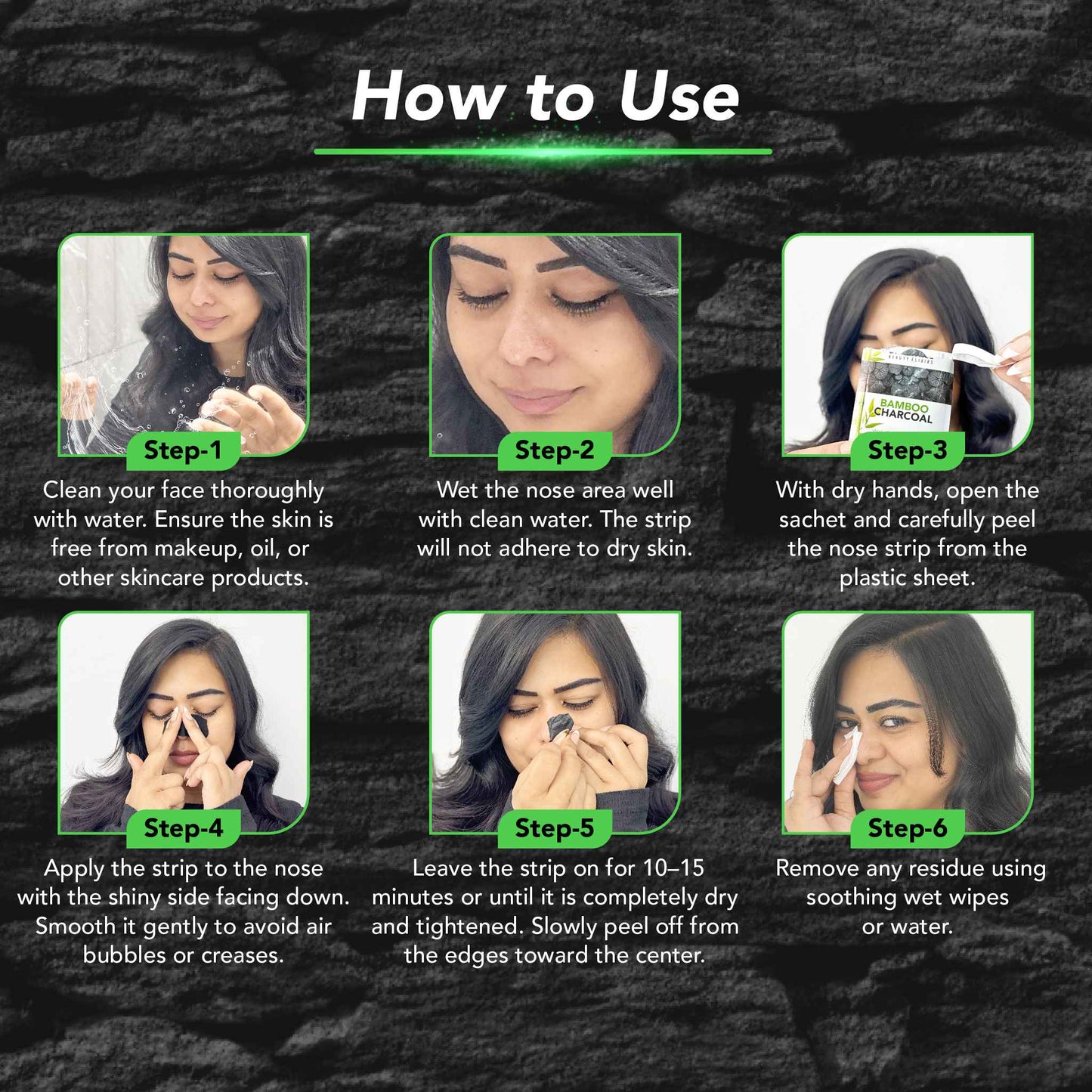 How to Use

Step-1
Clean your face thoroughly with water. Ensure the skin is free from makeup, oil, or other skincare products.

Step-2
Wet the nose area well with clean water. The strip will not adhere to dry skin.

BEAUTY ELIXIRS
BAMBOO CHARCOAL
Step-3
With dry hands, open the sachet and carefully peel the nose strip from the plastic sheet.

Step-4
Apply the strip to the nose with the shiny side facing down. Smooth it gently to avoid air bubbles or creases.

Step-5
Leave the strip on for 10–15 minutes or until it is completely dry and tightened. Slowly peel off from the edges toward the center.

Step-6
Remove any residue using soothing wet wipes or water.