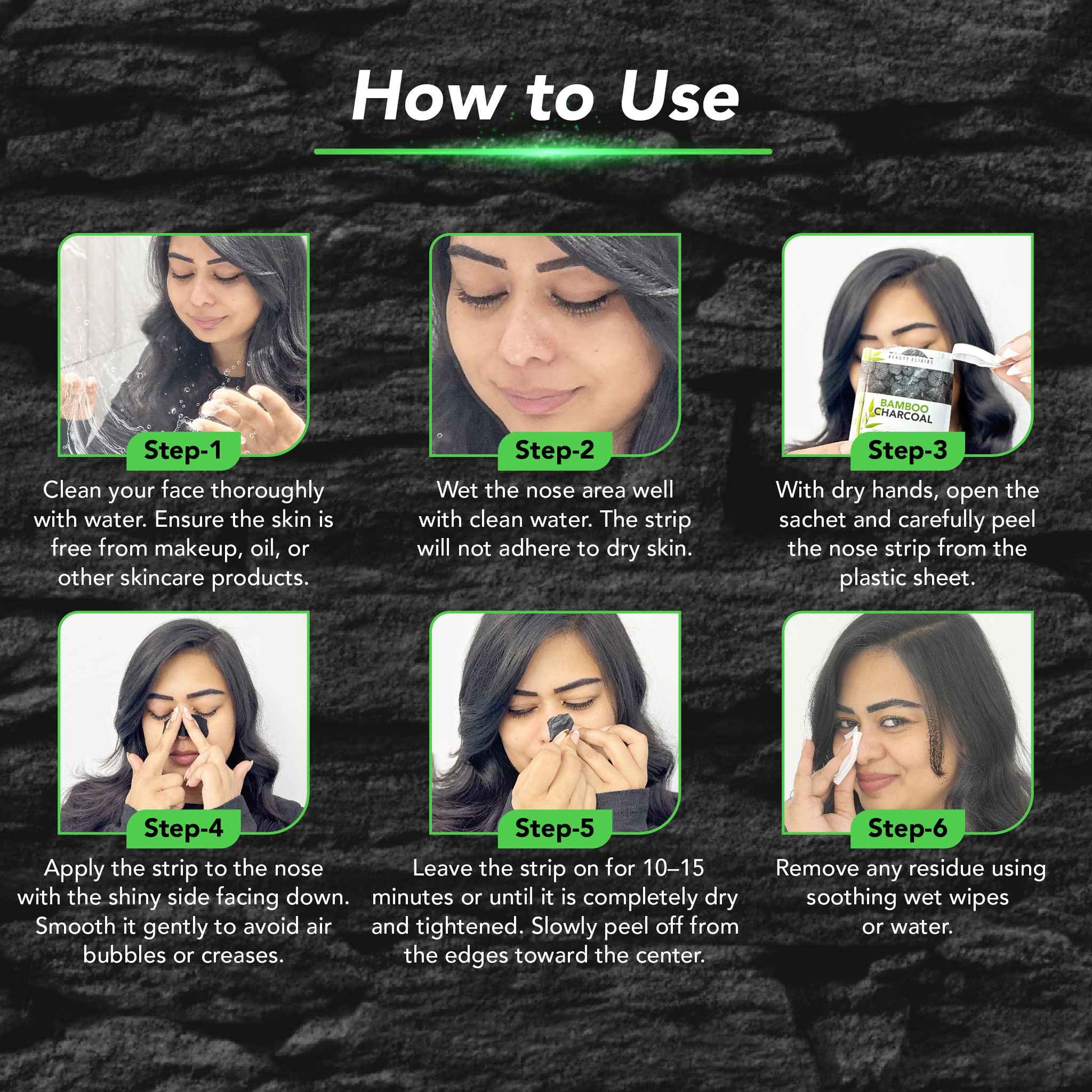 How to Use

Step-1

Clean your face thoroughly with water. Ensure the skin is free from makeup, oil, or other skincare products.

Step-2

Wet the nose area well with clean water. The strip will not adhere to dry skin.

BEAUTY ELIXIRS
BAMBOO CHARCOAL

Step-3

With dry hands, open the sachet and carefully peel the nose strip from the plastic sheet.

Step-4

Apply the strip to the nose with the shiny side facing down. Smooth it gently to avoid air bubbles or creases.

Step-5

Leave the strip on for 10–15 minutes or until it is completely dry and tightened. Slowly peel off from the edges toward the center.

Step-6

Remove any residue using soothing wet wipes or water.