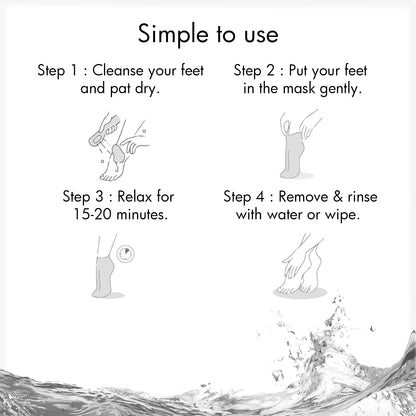 Simple to use

Step 1 : Cleanse your feet and pat dry.

Step 2 : Put your feet in the mask gently.

Step 3 : Relax for 15-20 minutes.

Step 4 : Remove & rinse with water or wipe.