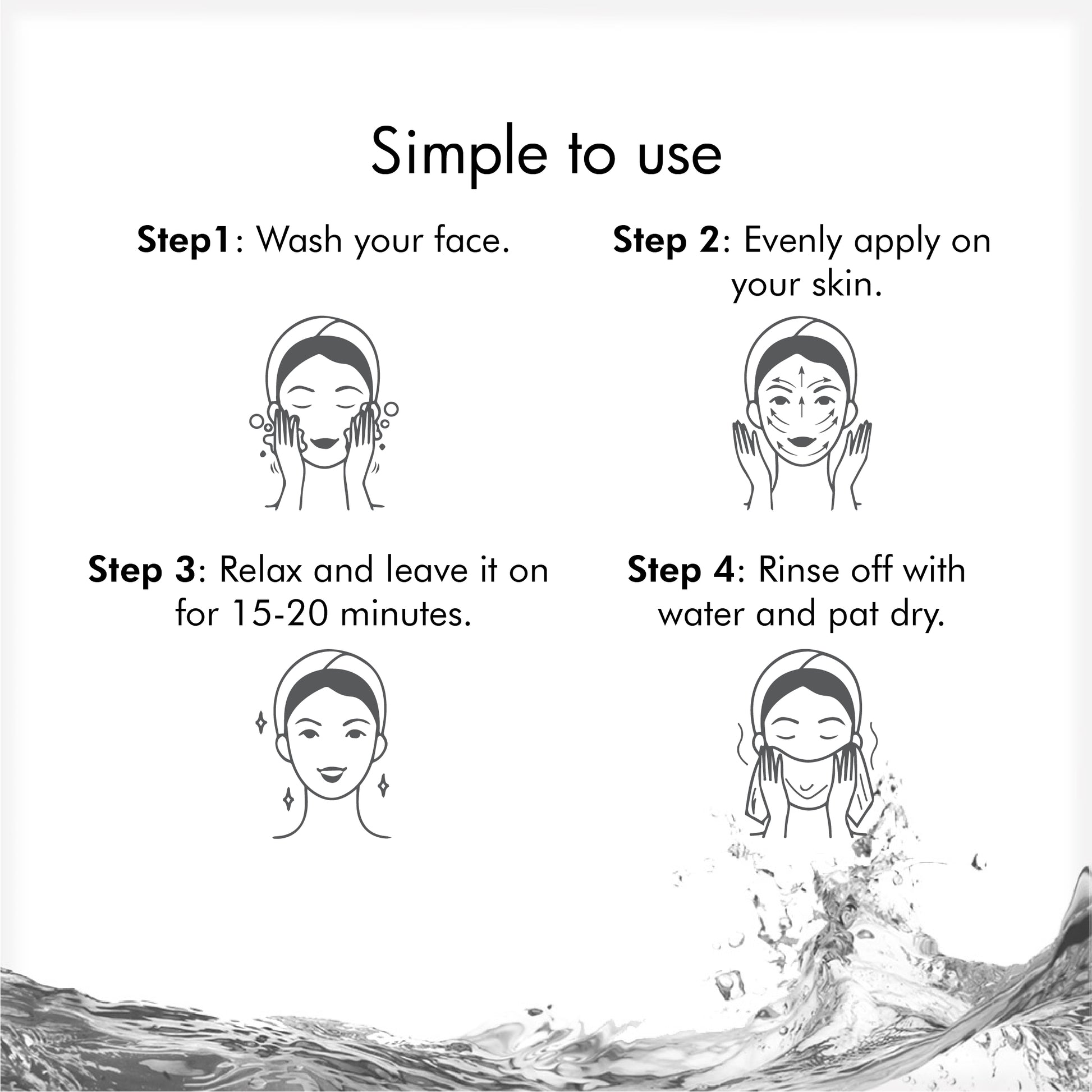 Simple to use

Step1: Wash your face.

Step 2: Evenly apply on your skin.

Step 3: Relax and leave it on for 15-20 minutes.

Step 4: Rinse off with water and pat dry.